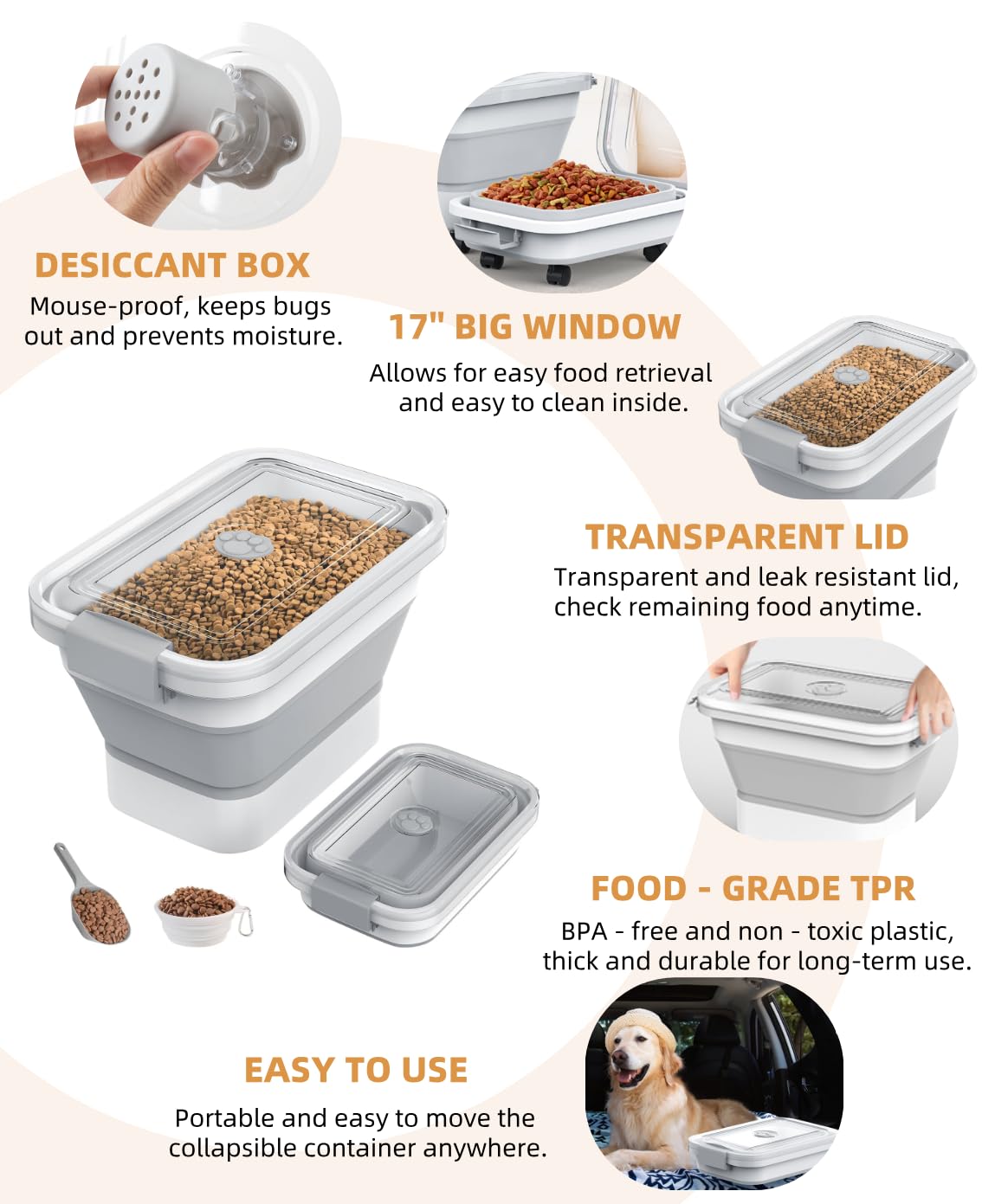 DESICCANT BOX
Mouse-proof, keeps bugs out and prevents moisture.

17" BIG WINDOW
Allows for easy food retrieval and easy to clean inside.

TRANSPARENT LID
Transparent and leak resistant lid, check remaining food anytime.

FOOD - GRADE TPR
BPA - free and non - toxic plastic, thick and durable for long-term use.

EASY TO USE
Portable and easy to move the collapsible container anywhere.