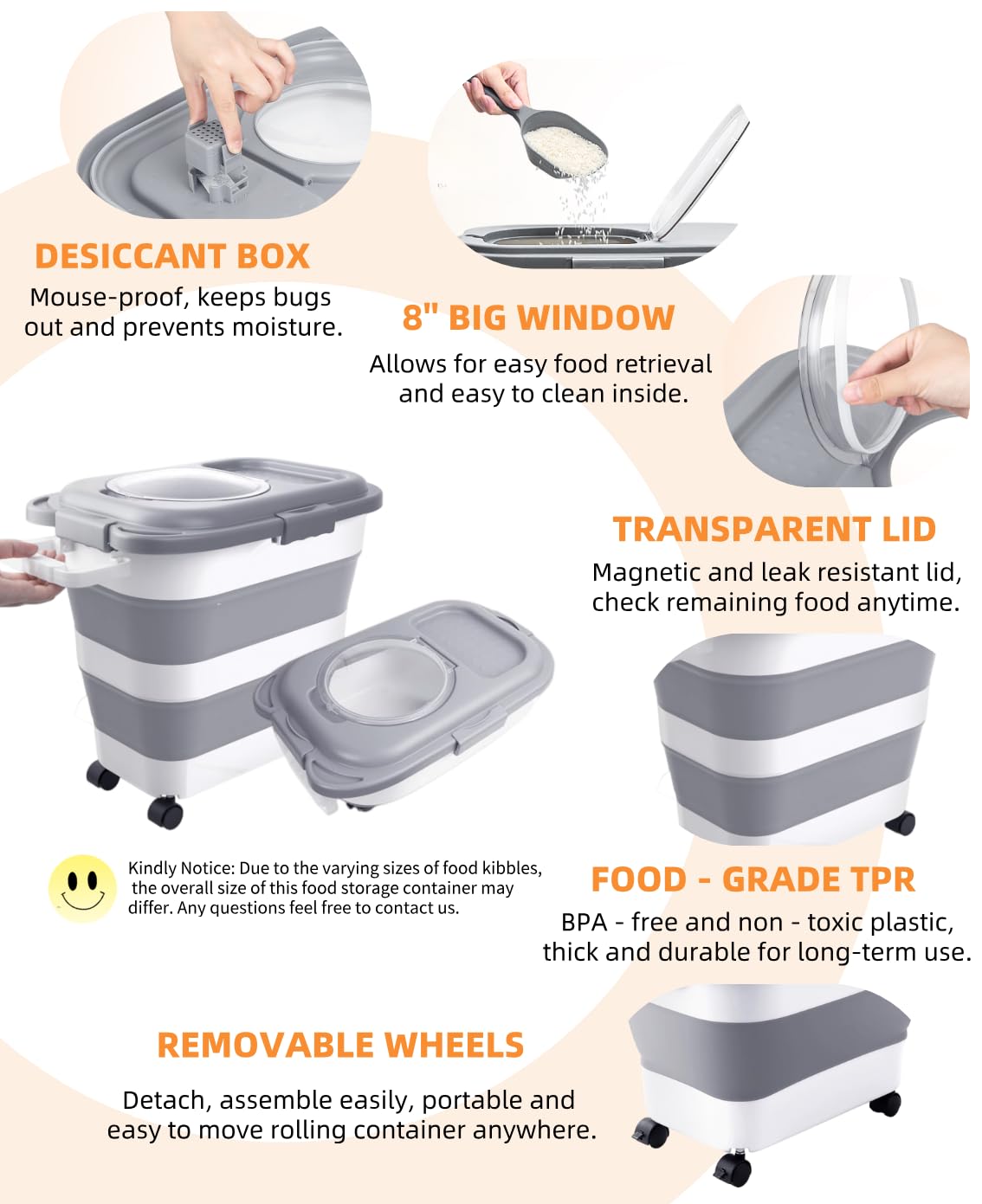 DESICCANT BOX
Mouse-proof, keeps bugs out and prevents moisture.

8" BIG WINDOW
Allows for easy food retrieval and easy to clean inside.

TRANSPARENT LID
Magnetic and leak resistant lid, check remaining food anytime.

Kindly Notice: Due to the varying sizes of food kibbles, the overall size of this food storage container may differ. Any questions feel free to contact us.

FOOD - GRADE TPR
BPA - free and non - toxic plastic, thick and durable for long-term use.

REMOVABLE WHEELS
Detach, assemble easily, portable and easy to move rolling container anywhere.