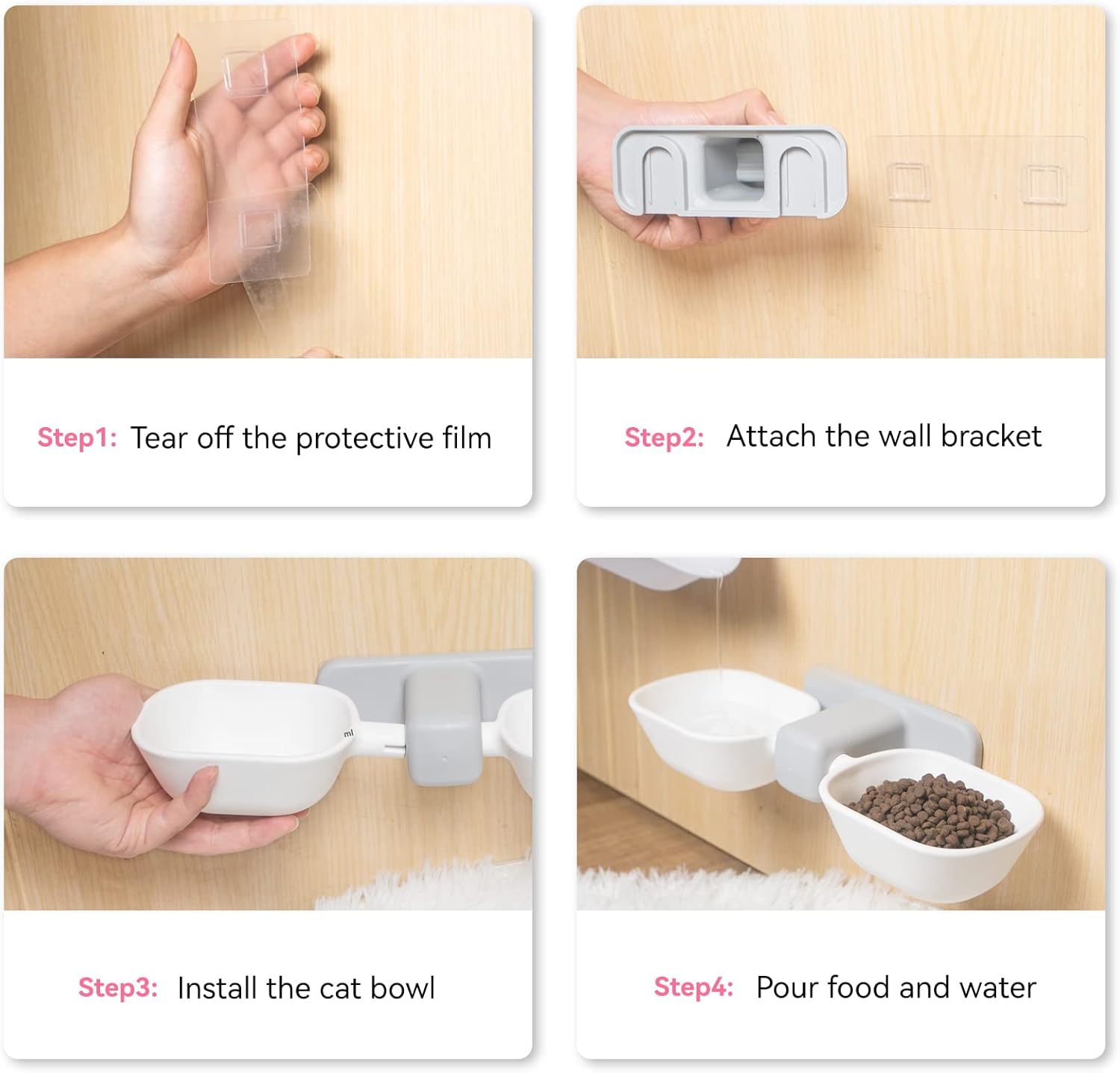 Step1: Tear off the protective film

Step2: Attach the wall bracket

ml

Step3: Install the cat bowl

Step4: Pour food and water