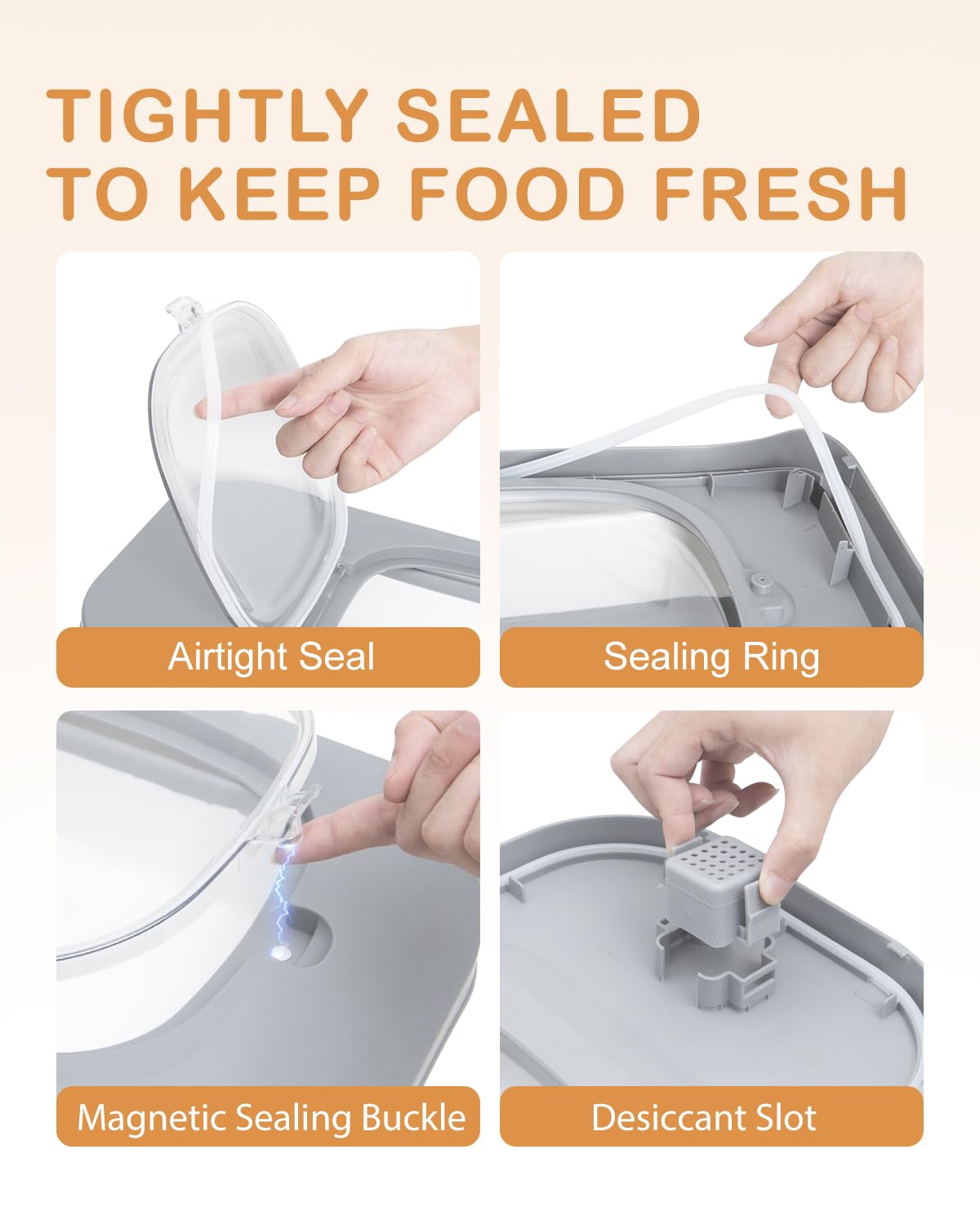 TIGHTLY SEALED TO KEEP FOOD FRESH

Airtight Seal

Sealing Ring

Magnetic Sealing Buckle

Desiccant Slot