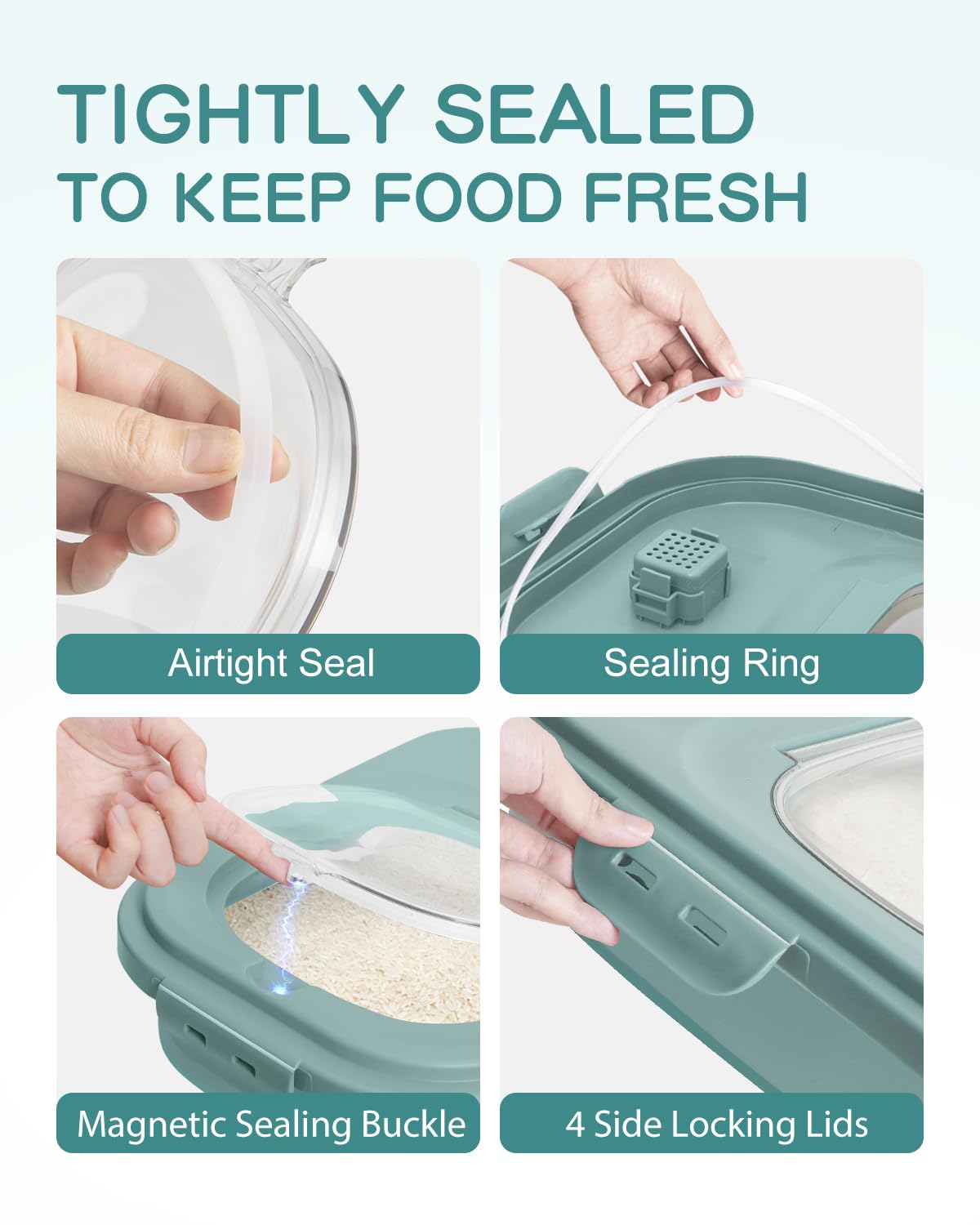 TIGHTLY SEALED
TO KEEP FOOD FRESH

Airtight Seal

Sealing Ring

Magnetic Sealing Buckle

4 Side Locking Lids