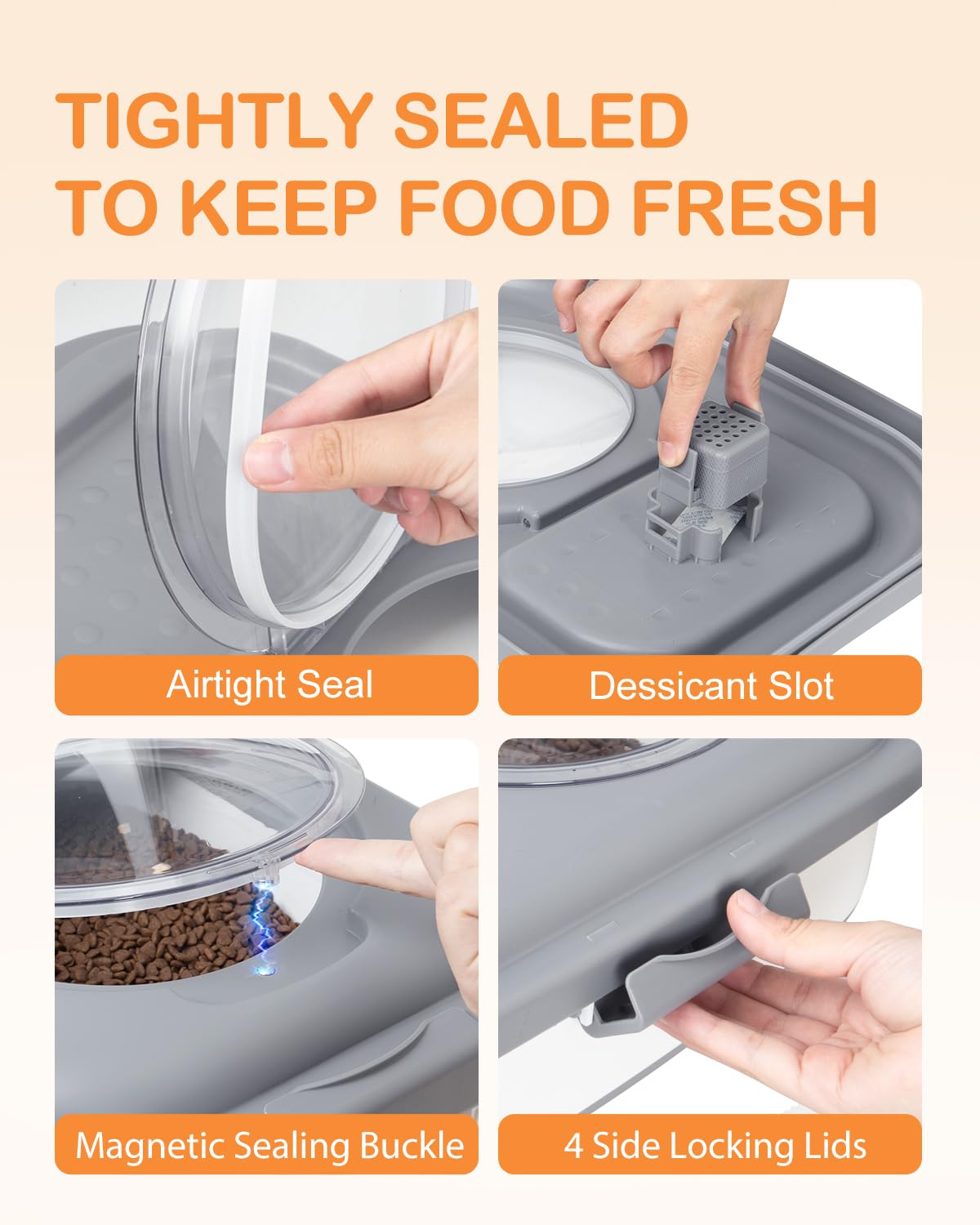 TIGHTLY SEALED
TO KEEP FOOD FRESH

Airtight Seal

Dessicant Slot

Magnetic Sealing Buckle

4 Side Locking Lids