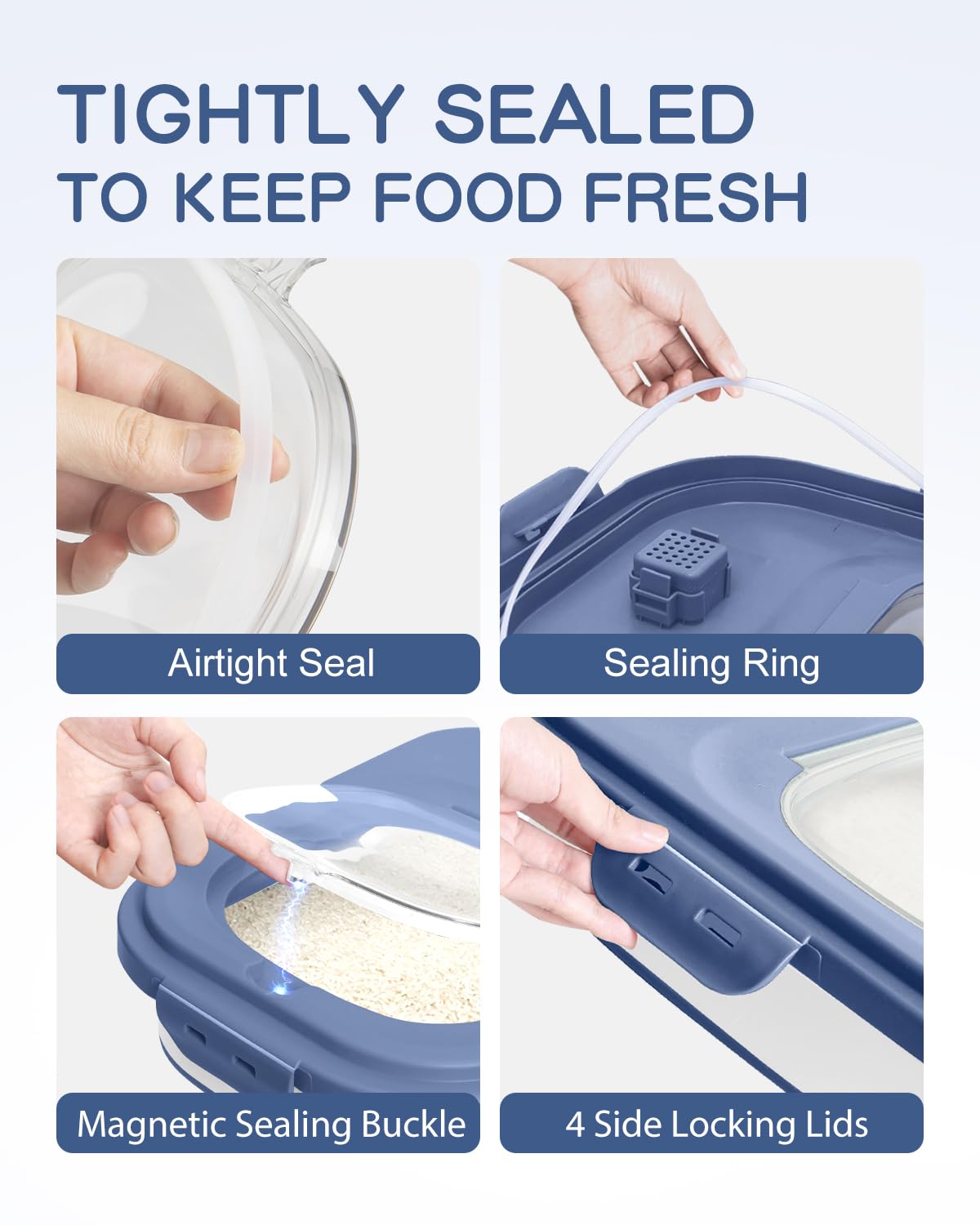 TIGHTLY SEALED
TO KEEP FOOD FRESH

Airtight Seal

Sealing Ring

Magnetic Sealing Buckle

4 Side Locking Lids