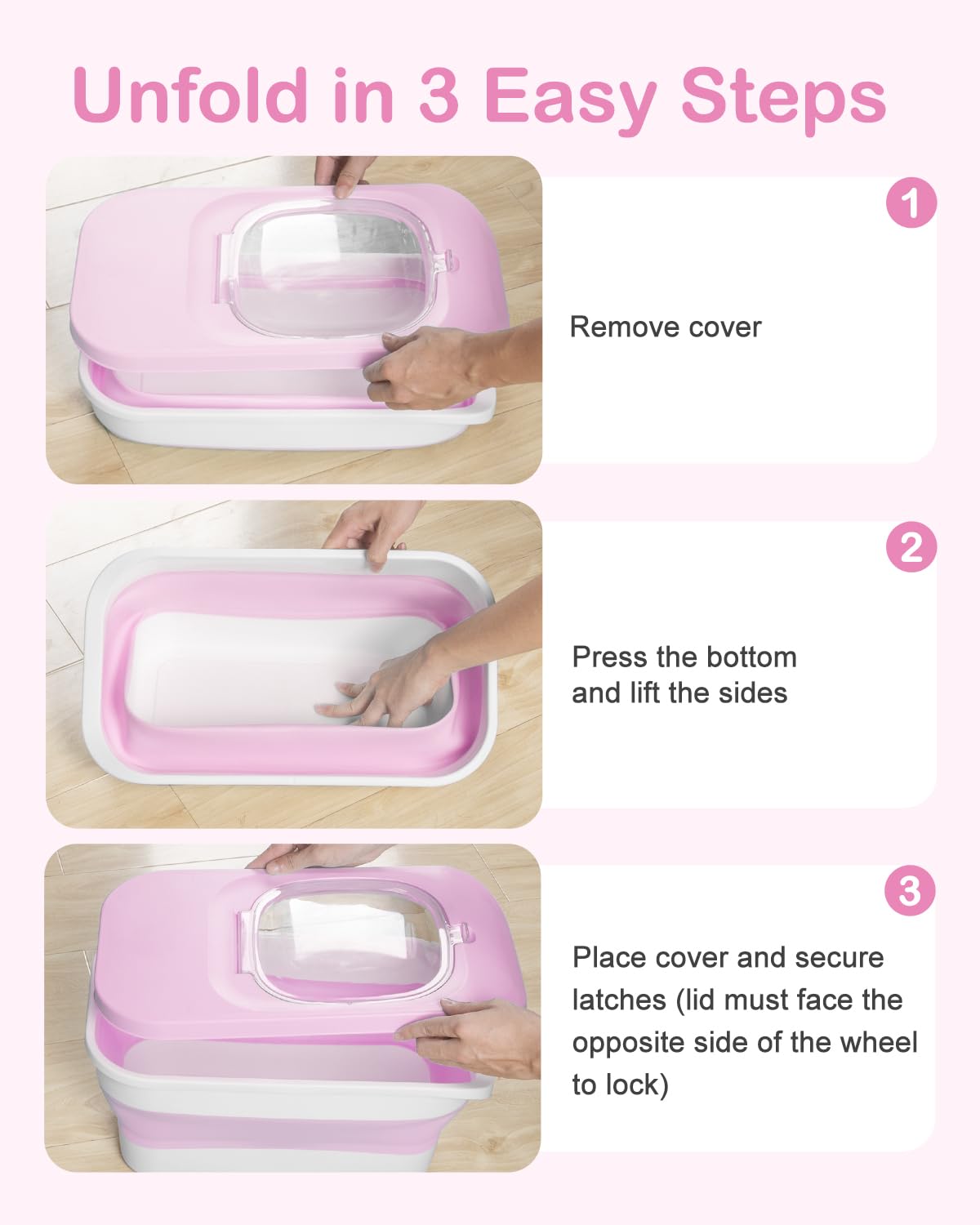 Unfold in 3 Easy Steps

1

Remove cover

2

Press the bottom and lift the sides

3

Place cover and secure latches (lid must face the opposite side of the wheel to lock)