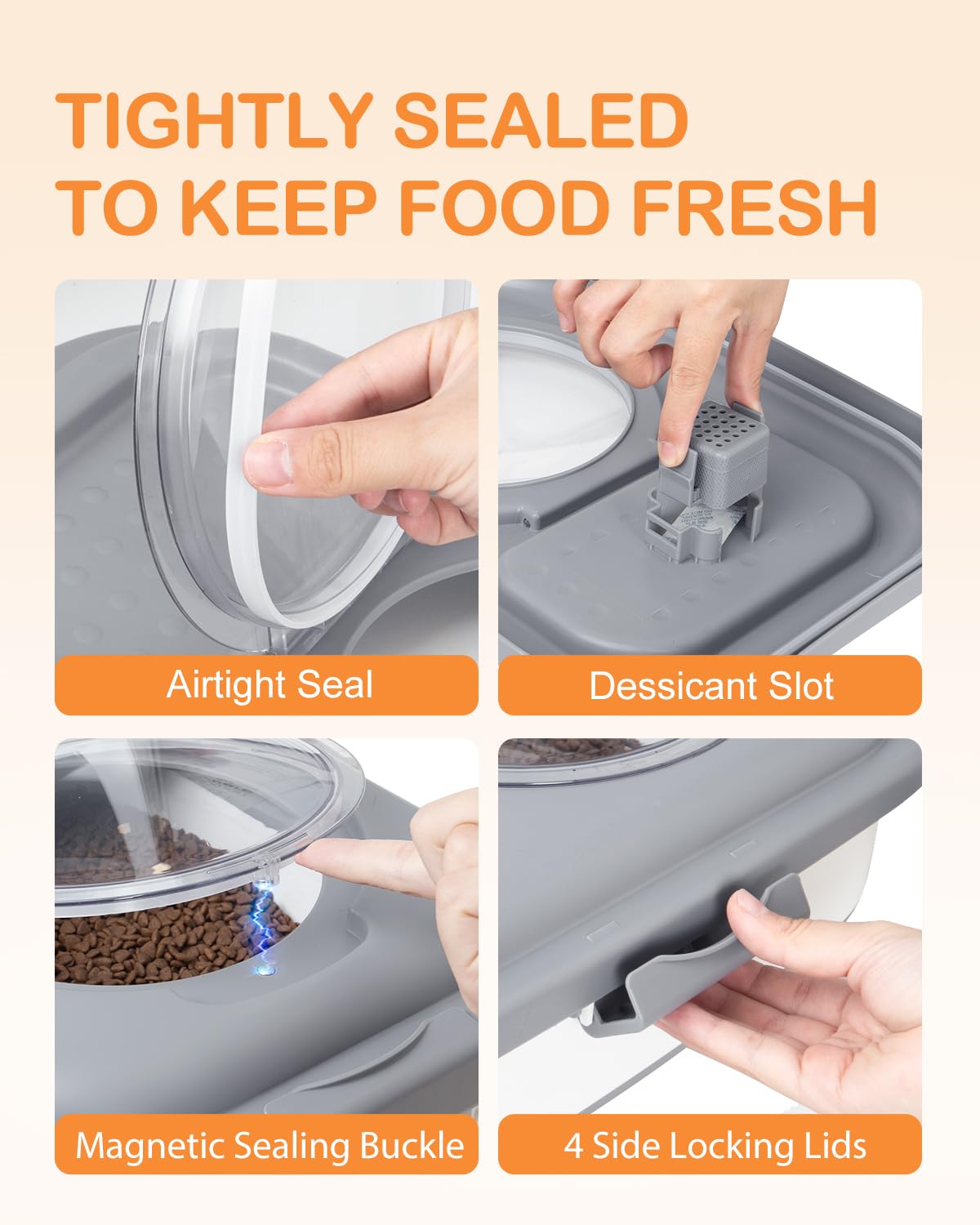 TIGHTLY SEALED
TO KEEP FOOD FRESH

Airtight Seal

Dessicant Slot

Magnetic Sealing Buckle

4 Side Locking Lids