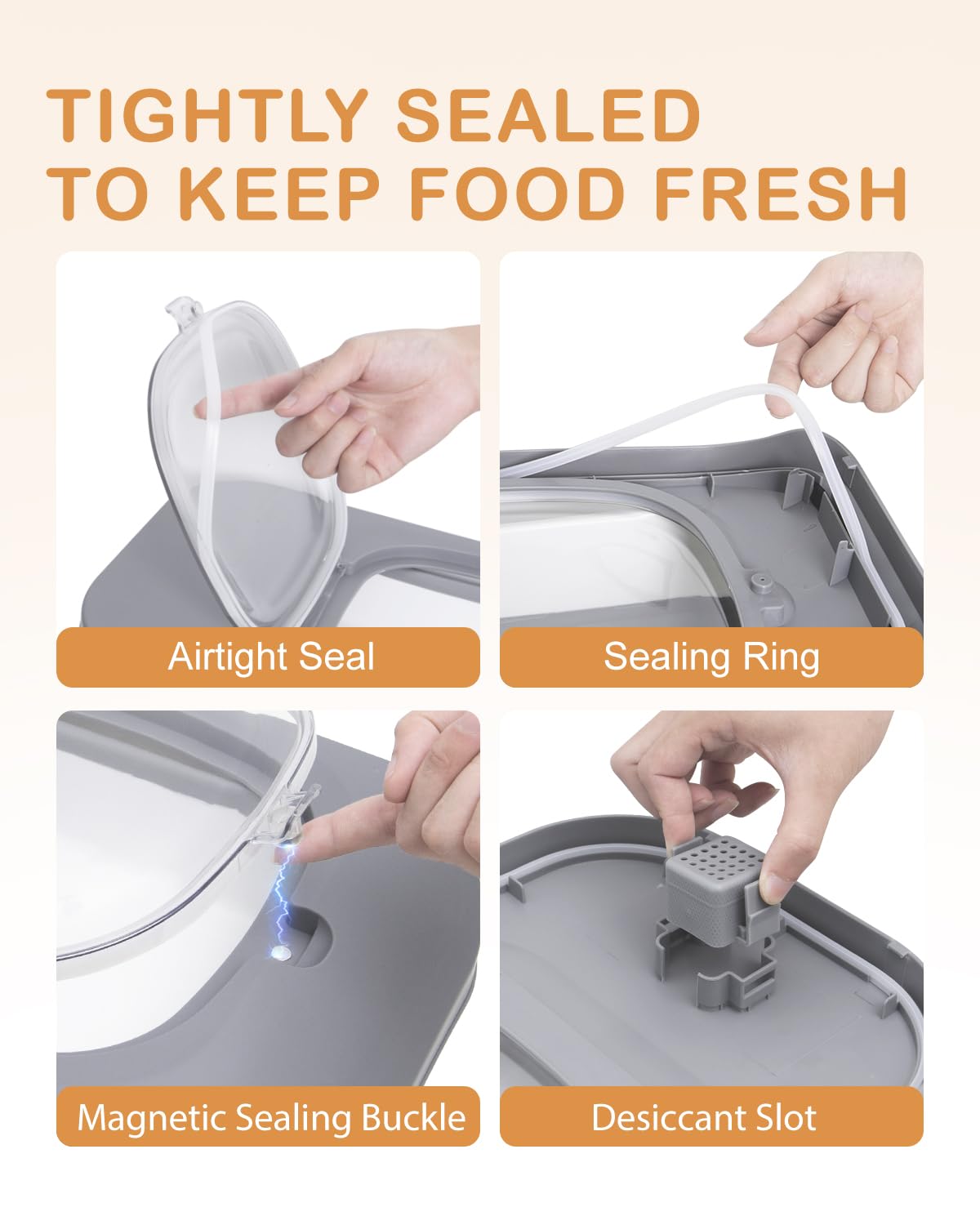 TIGHTLY SEALED TO KEEP FOOD FRESH

Airtight Seal

Sealing Ring

Magnetic Sealing Buckle

Desiccant Slot