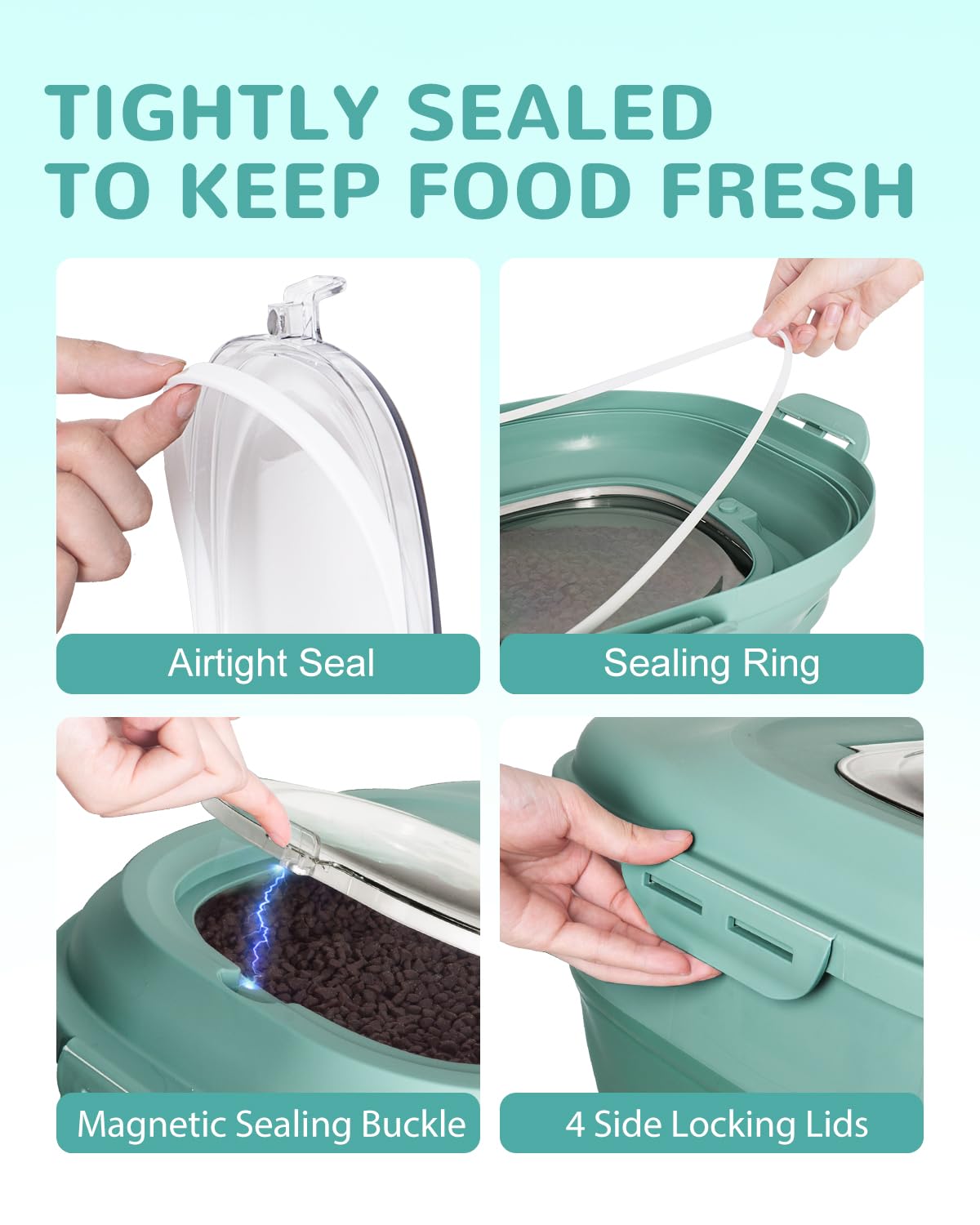 TIGHTLY SEALED
TO KEEP FOOD FRESH

Airtight Seal

Sealing Ring

Magnetic Sealing Buckle

4 Side Locking Lids