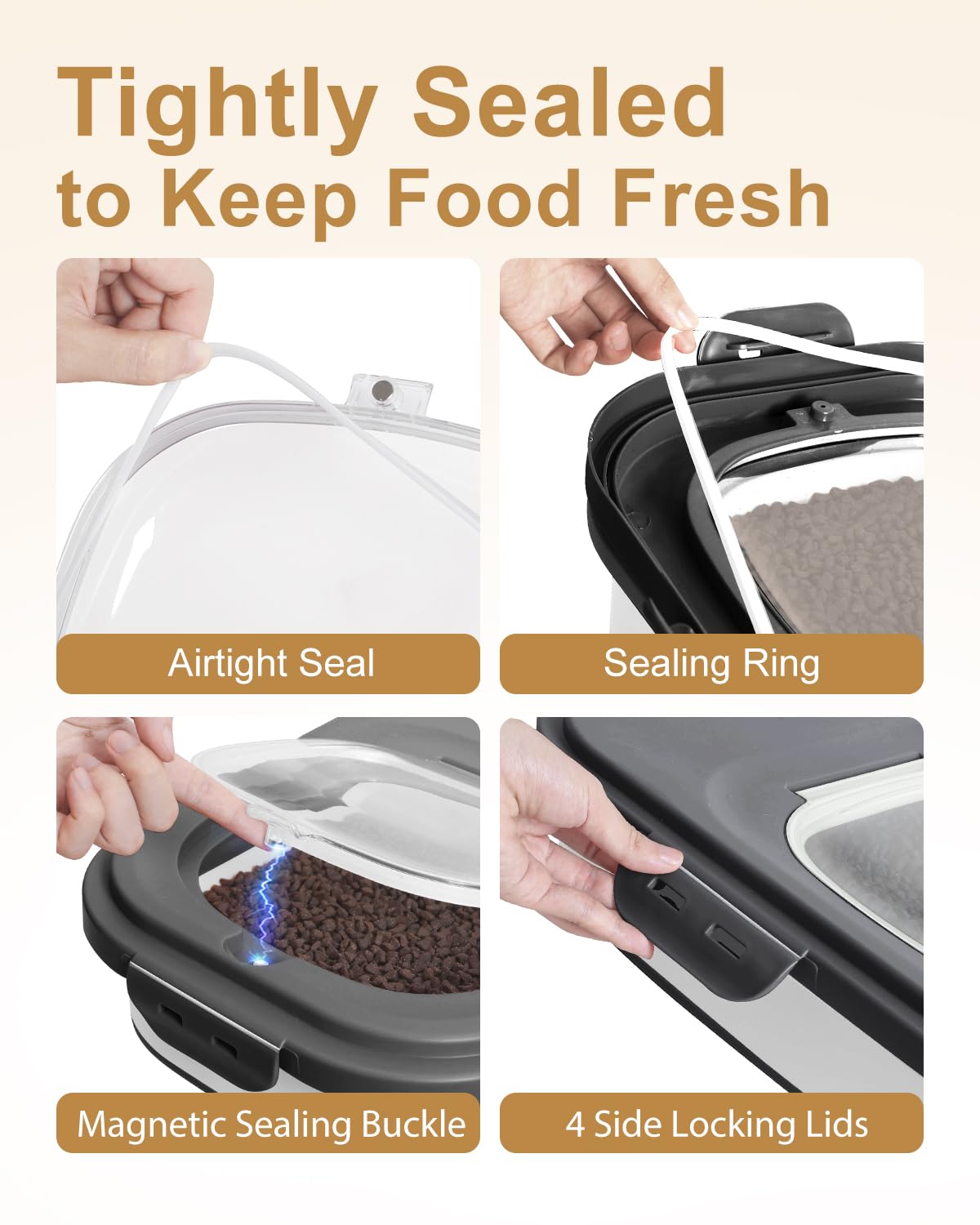 Tightly Sealed
to Keep Food Fresh

Airtight Seal

Sealing Ring

Magnetic Sealing Buckle

4 Side Locking Lids